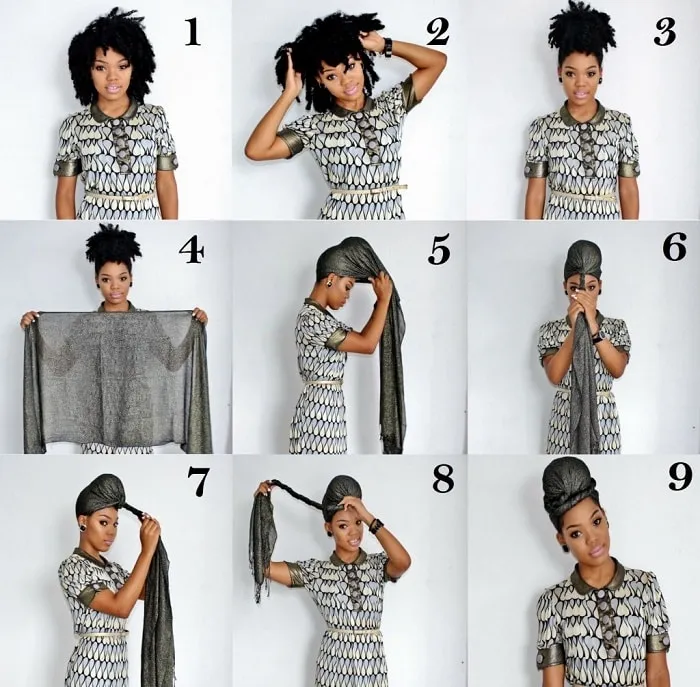 1
2
3
4
5
6
7
8
9